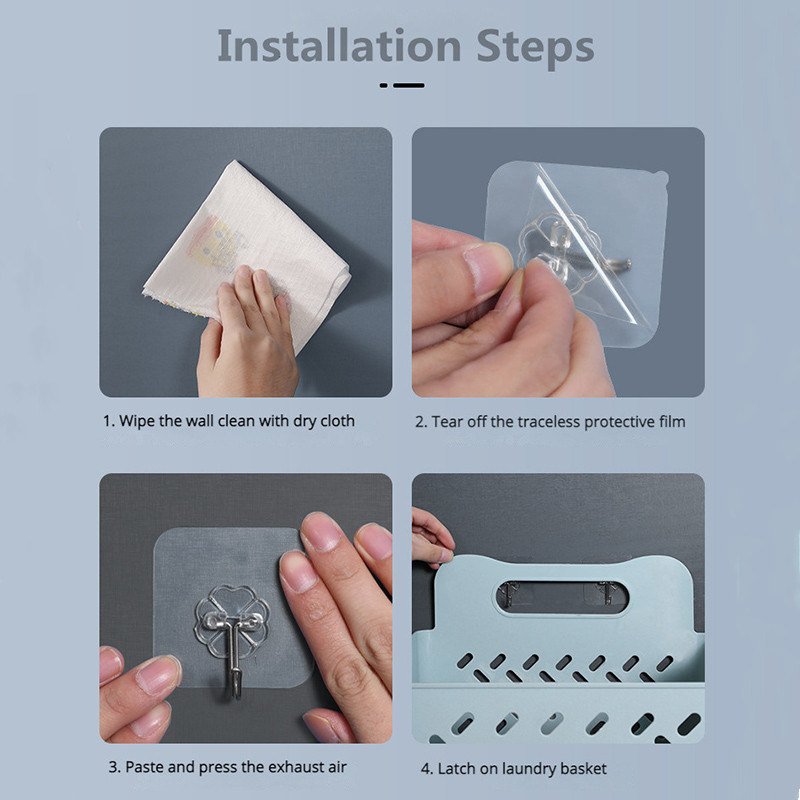 Installation Steps

1. Wipe the wall clean with dry cloth

2. Tear off the traceless protective film

3. Paste and press the exhaust air

4. Latch on laundry basket