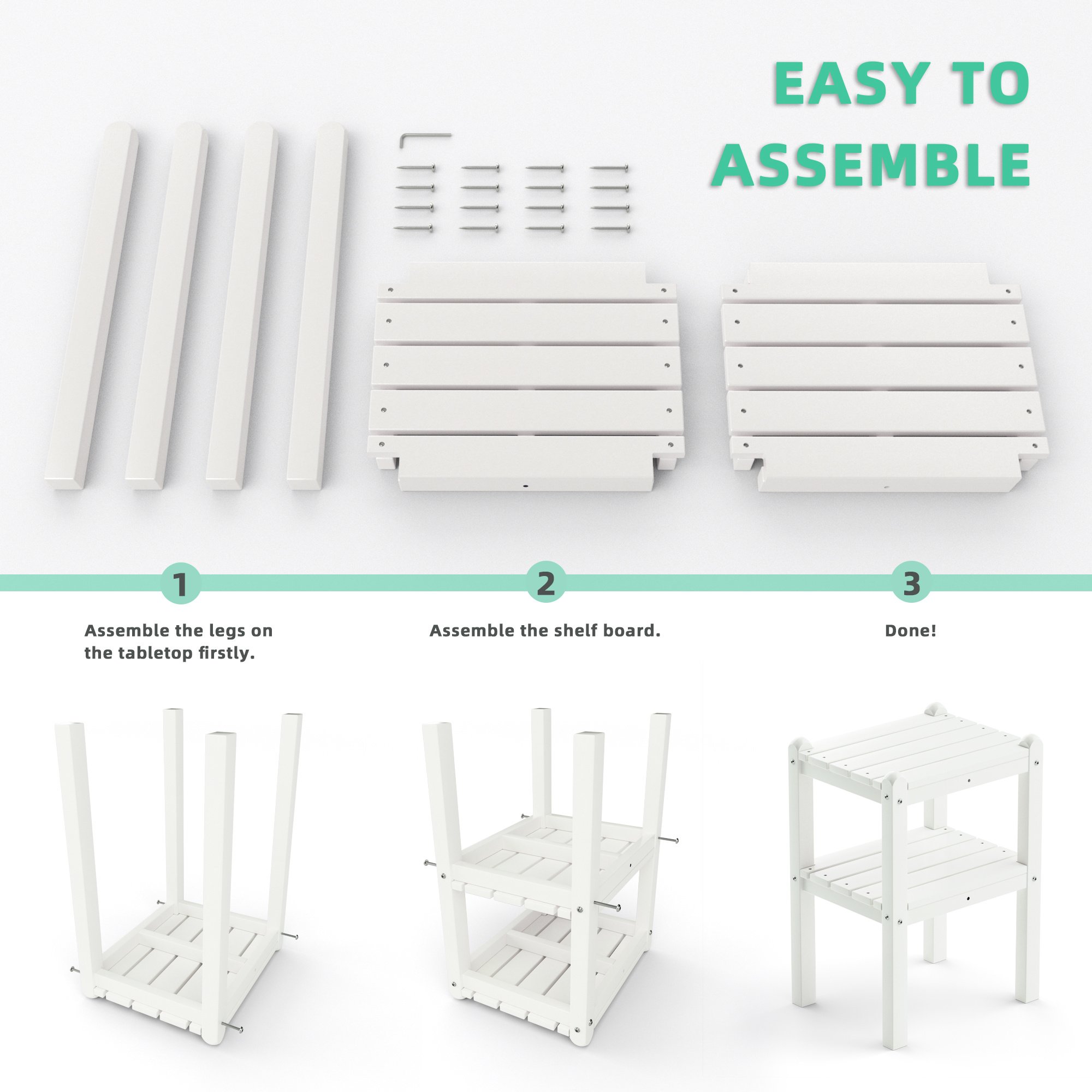 EASY TO ASSEMBLE

1

Assemble the legs on the tabletop firstly.

2

Assemble the shelf board.

3

Done!