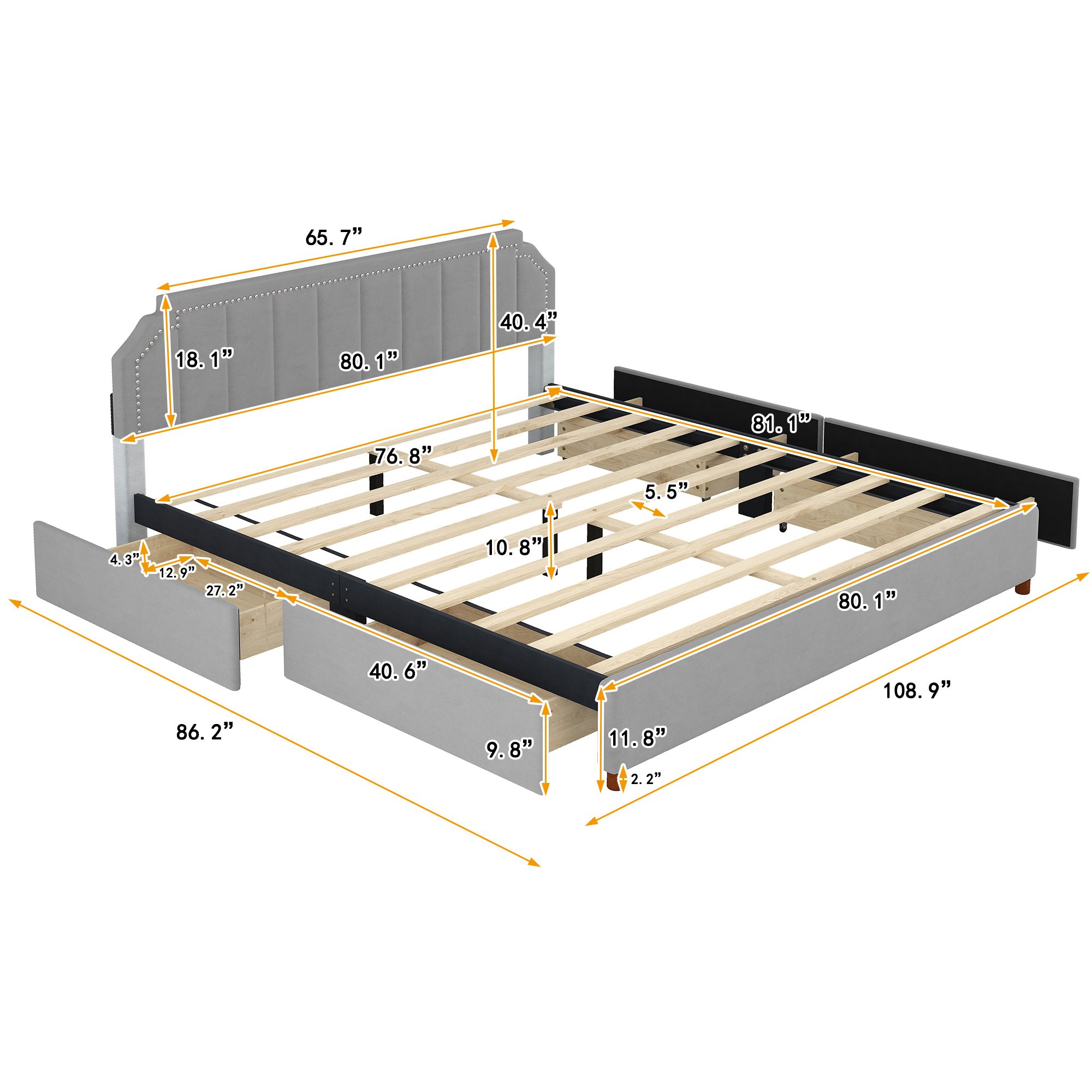 65. 7”
40. 4”
18. 1”
80. 1”
81. 1”
76. 8”
5. 5”
10. 8”
4. 3”
12. 9”
27. 2”
80. 1”
40. 6”
108. 9”
86. 2”
9. 8”
11. 8”
2. 2”